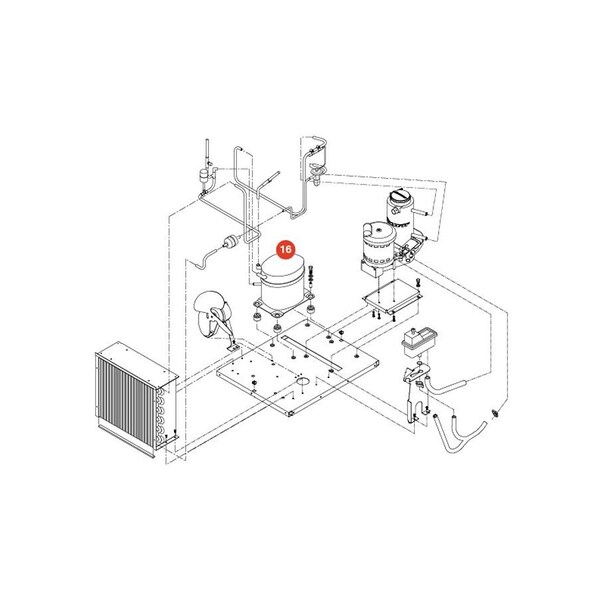 16